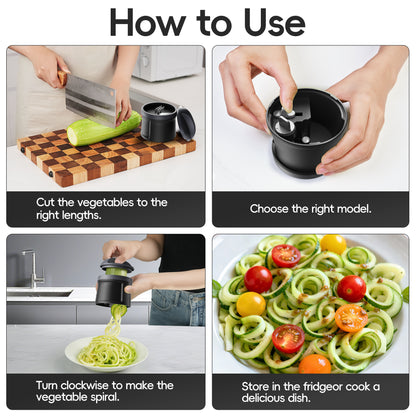 How to Use

Cut the vegetables to the right lengths.

Choose the right model.

Turn clockwise to make the vegetable spiral.

Store in the fridgeor cook a delicious dish.