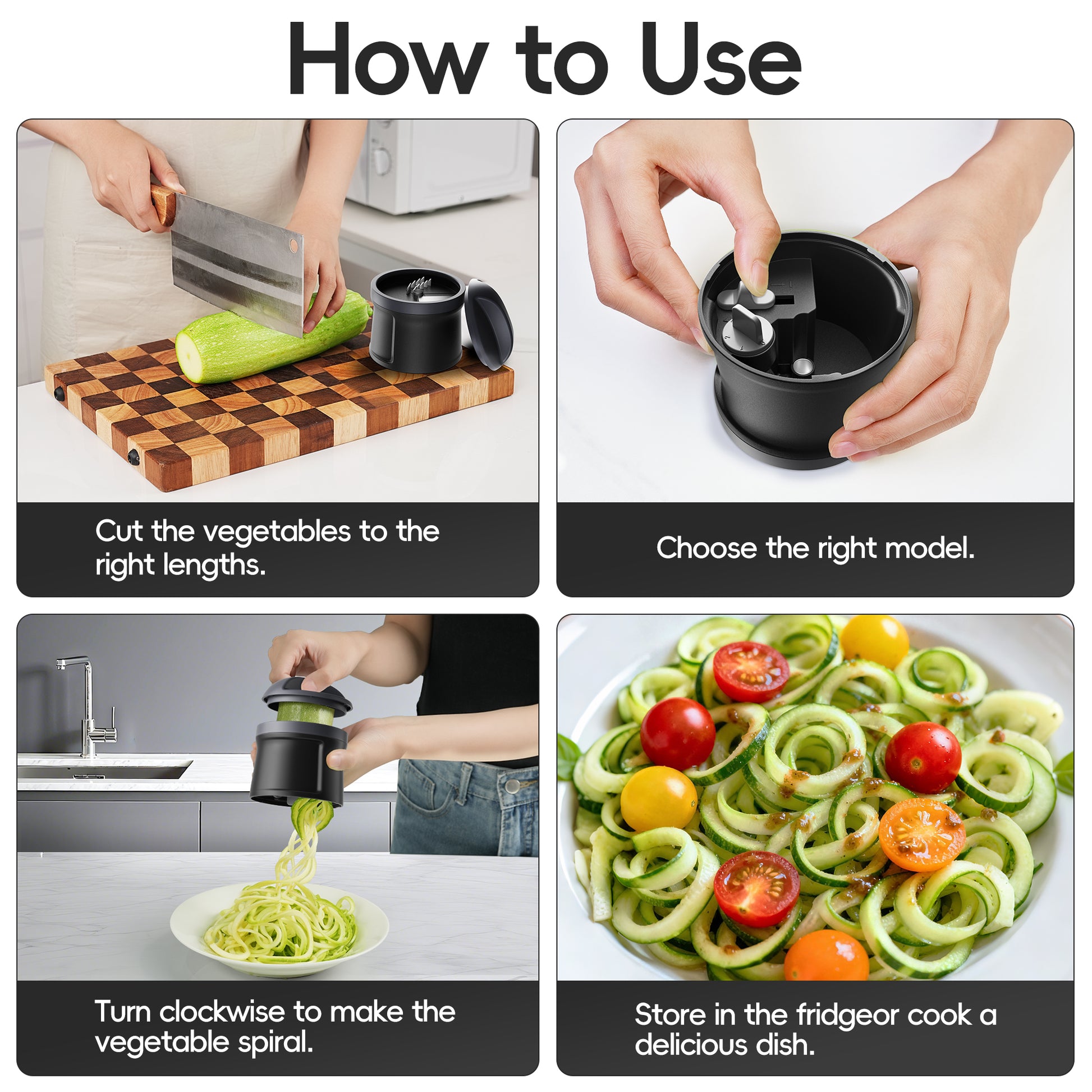 How to Use

Cut the vegetables to the right lengths.

Choose the right model.

Turn clockwise to make the vegetable spiral.

Store in the fridgeor cook a delicious dish.